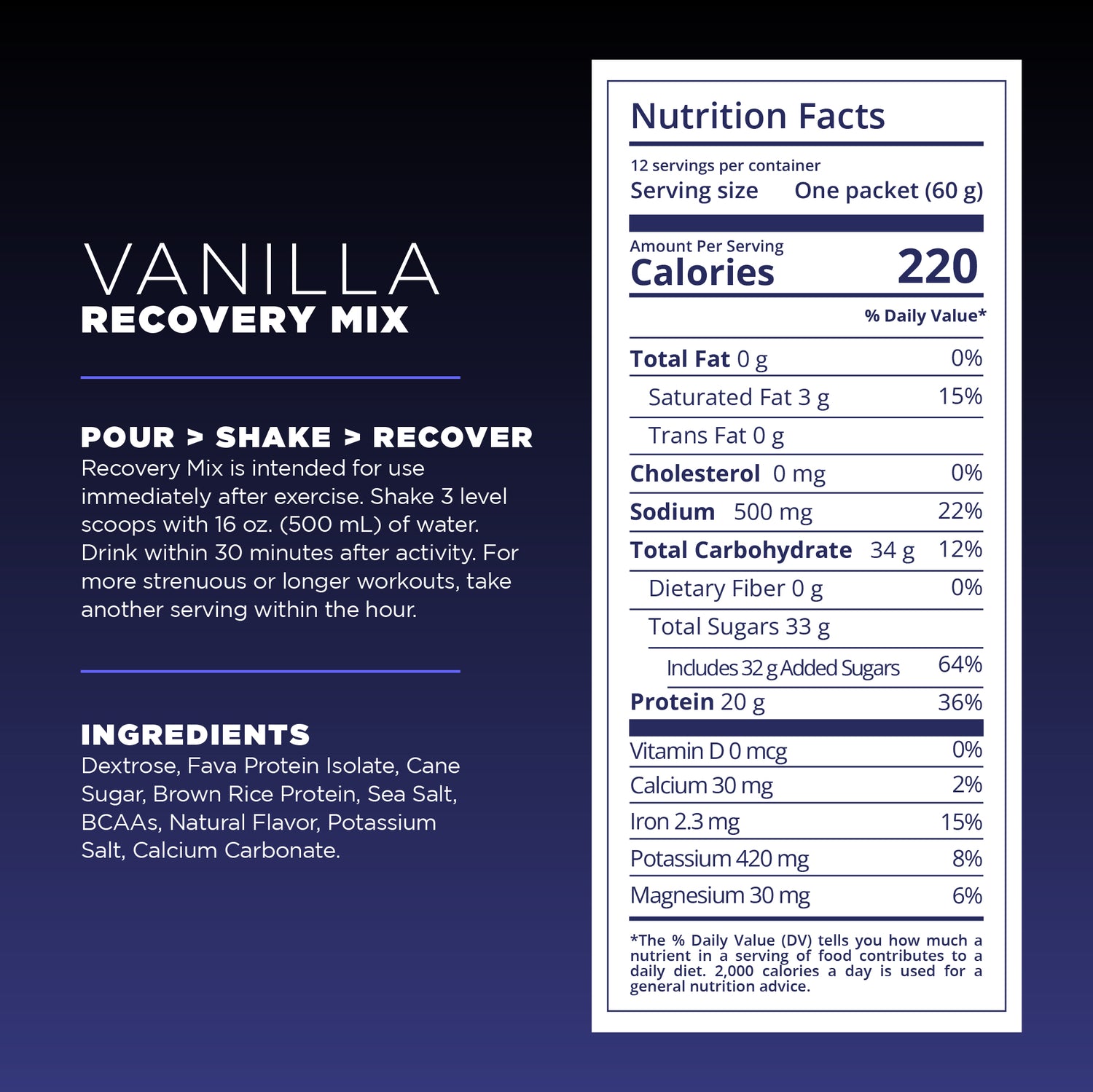 VANILLA
RECOVERY MIX

POUR > SHAKE > RECOVER
Recovery Mix is intended for use immediately after exercise. Shake 3 level scoops with 16 oz. (500 mL) of water. Drink within 30 minutes after activity. For more strenuous or longer workouts, take another serving within the hour.

INGREDIENTS
Dextrose, Fava Protein Isolate, Cane Sugar, Brown Rice Protein, Sea Salt, BCAAs, Natural Flavor, Potassium Salt, Calcium Carbonate.

Nutrition Facts
12 servings per container
Serving size One packet (60 g)

Amount Per Serving
Calories 220

% Daily Value*

| | |
|---|---|
| Total Fat 0 g | 0% |
| Saturated Fat 3 g | 15% |
| Trans Fat 0 g | |
| Cholesterol 0 mg | 0% |
| Sodium 500 mg | 22% |
| Total Carbohydrate 34 g | 12% |
| Dietary Fiber 0 g | 0% |
| Total Sugars 33 g | |
| Includes 32 g Added Sugars | 64% |
| Protein 20 g | 36% |
| Vitamin D 0 mcg | 0% |
| Calcium 30 mg | 2% |
| Iron 2.3 mg | 15% |
| Potassium 420 mg | 8% |
| Magnesium 30 mg | 6% |

*The % Daily Value (DV) tells you how much a nutrient in a serving of food contributes to a daily diet. 2,000 calories a day is used for a general nutrition advice.